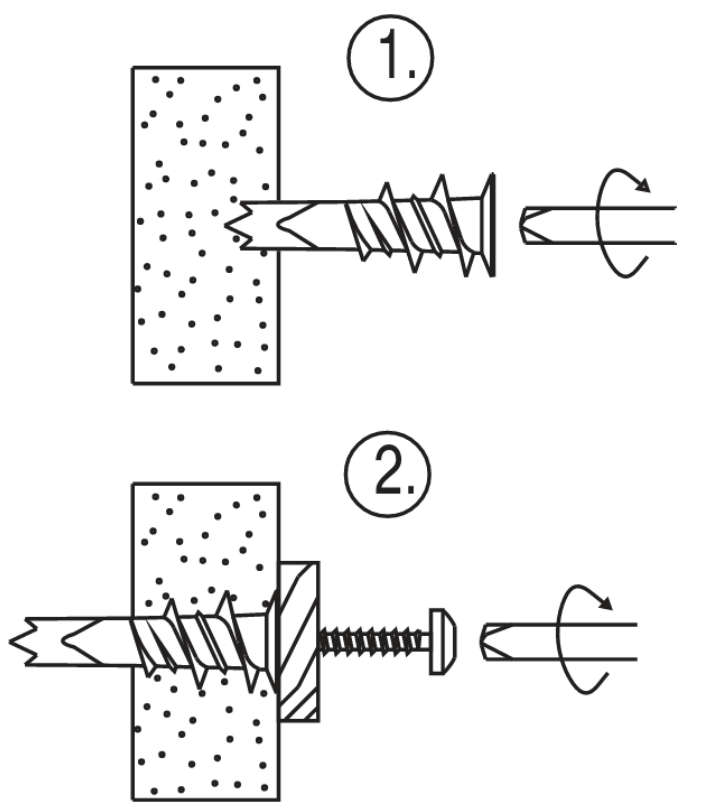 1.

2.