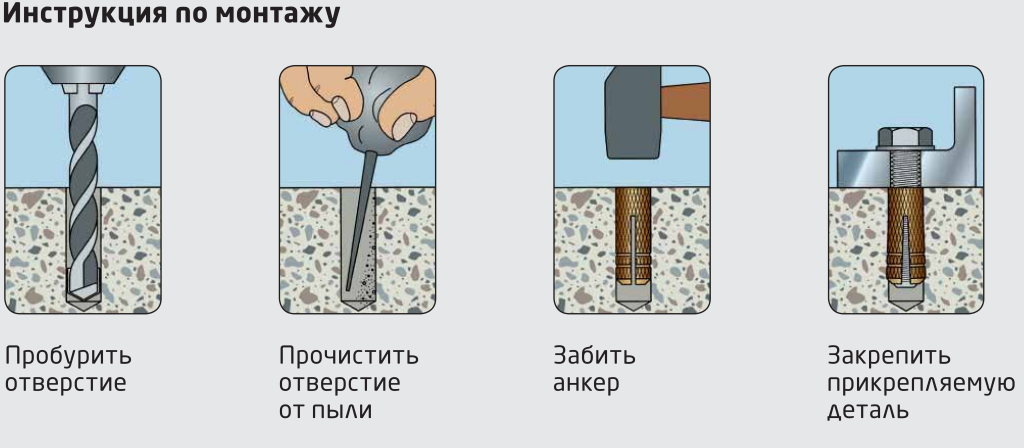 Инструкция по монтажу

Пробурить отверстие

Прочистить отверстие от пыли

Забить анкер

Закрепить прикрепляемую деталь